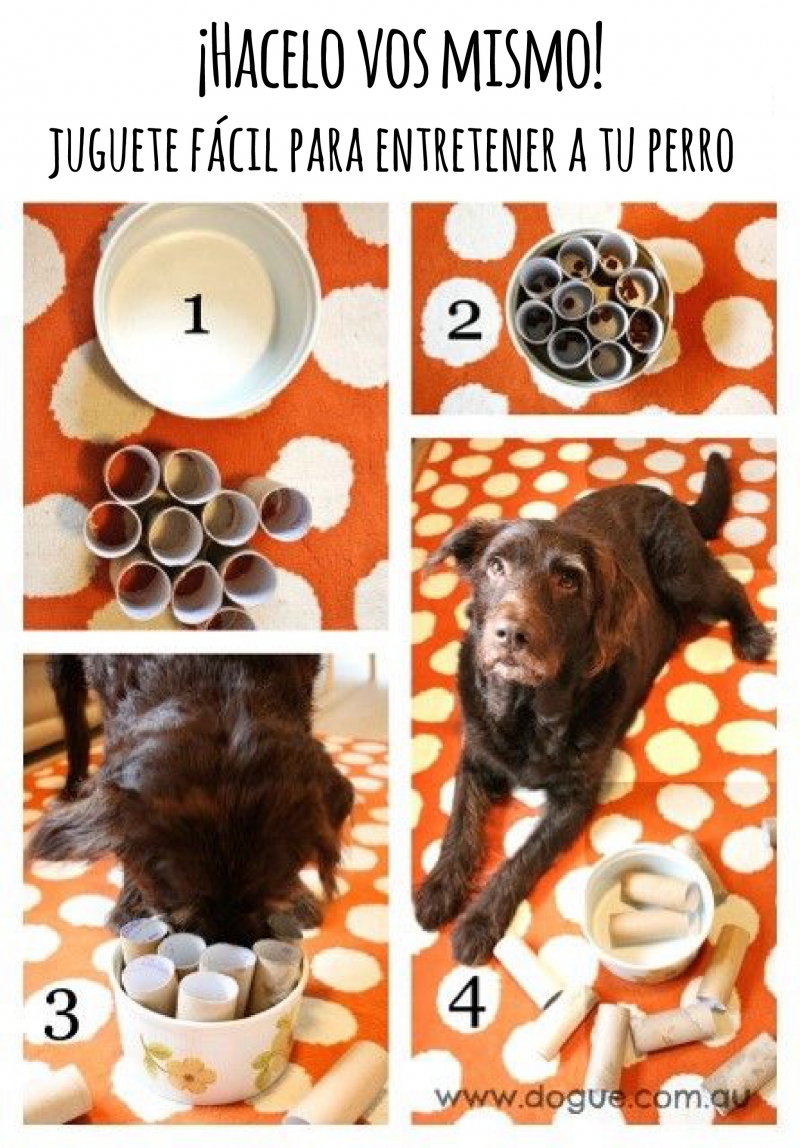 ¡HACELO VOS MISMO!
JUGUETE FÁCIL PARA ENTRETENER A TU PERRO

1

2

3

4

www.dogue.com.au